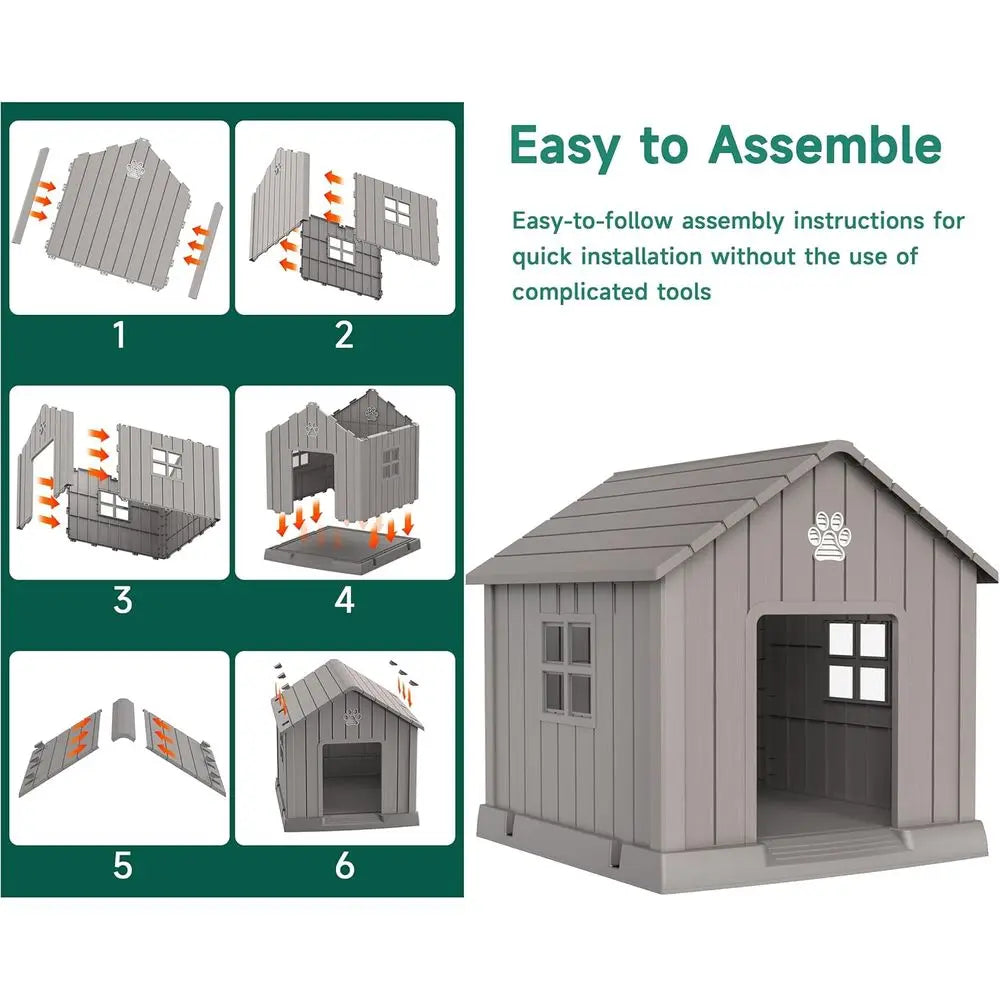 1

2

3

4

5

6

Easy to Assemble

Easy-to-follow assembly instructions for quick installation without the use of complicated tools