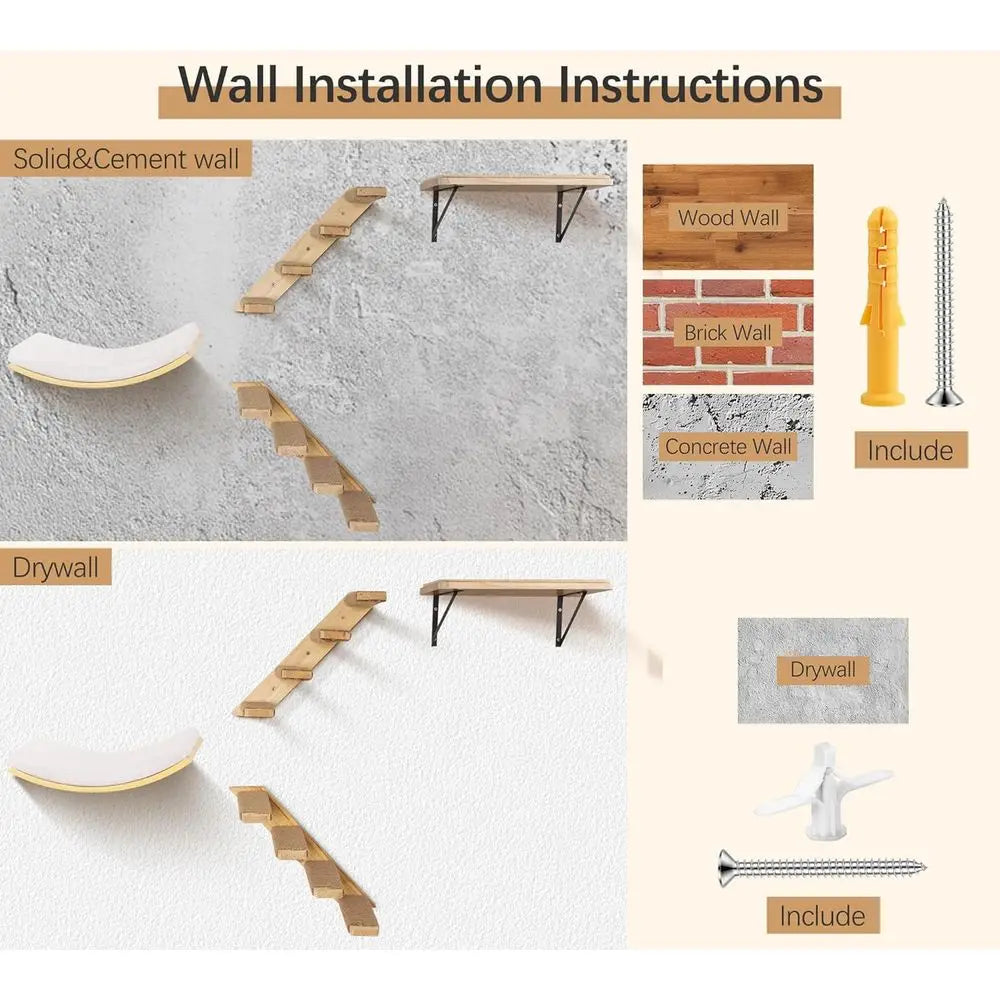 Wall Installation Instructions

Solid&Cement wall

Wood Wall

Brick Wall

Concrete Wall

Include

Drywall

Drywall

Include