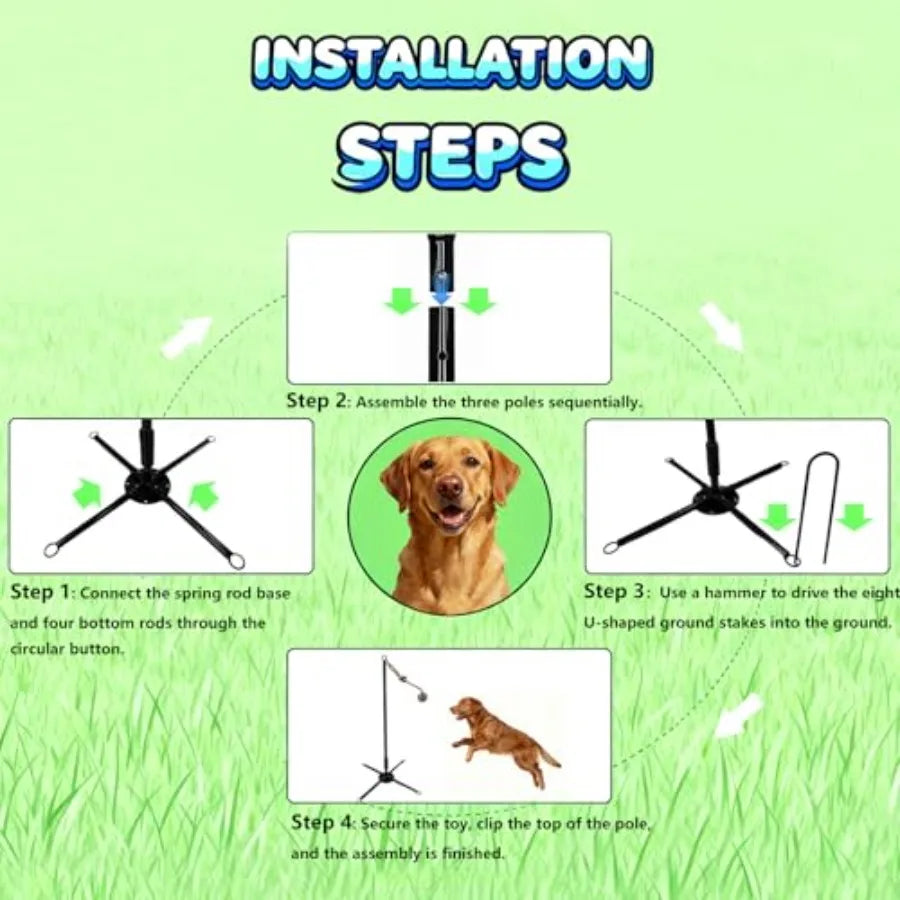 INSTALLATION STEPS

Step 2: Assemble the three poles sequentially.

Step 1: Connect the spring rod base and four bottom rods through the circular button.

Step 3: Use a hammer to drive the eight U-shaped ground stakes into the ground.

Step 4: Secure the toy, clip the top of the pole, and the assembly is finished.